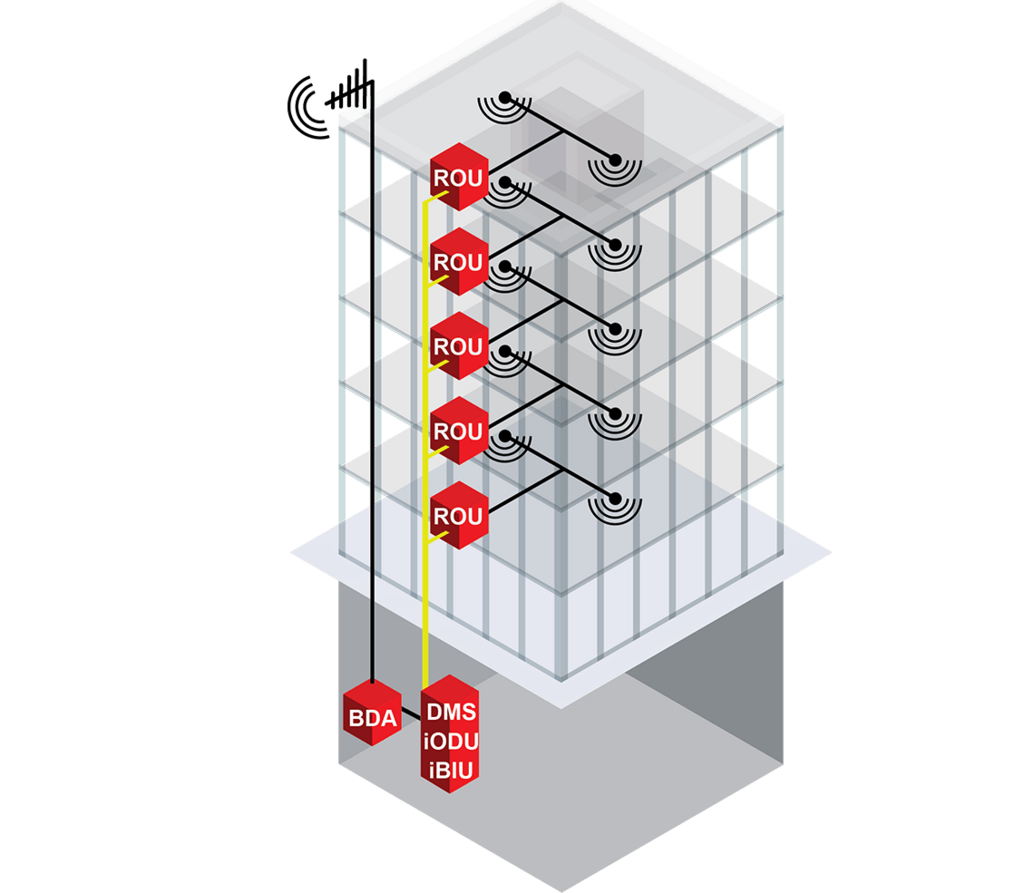 ROU
ROU
ROU
ROU
ROU
BDA
DMS
iODU
iBIU